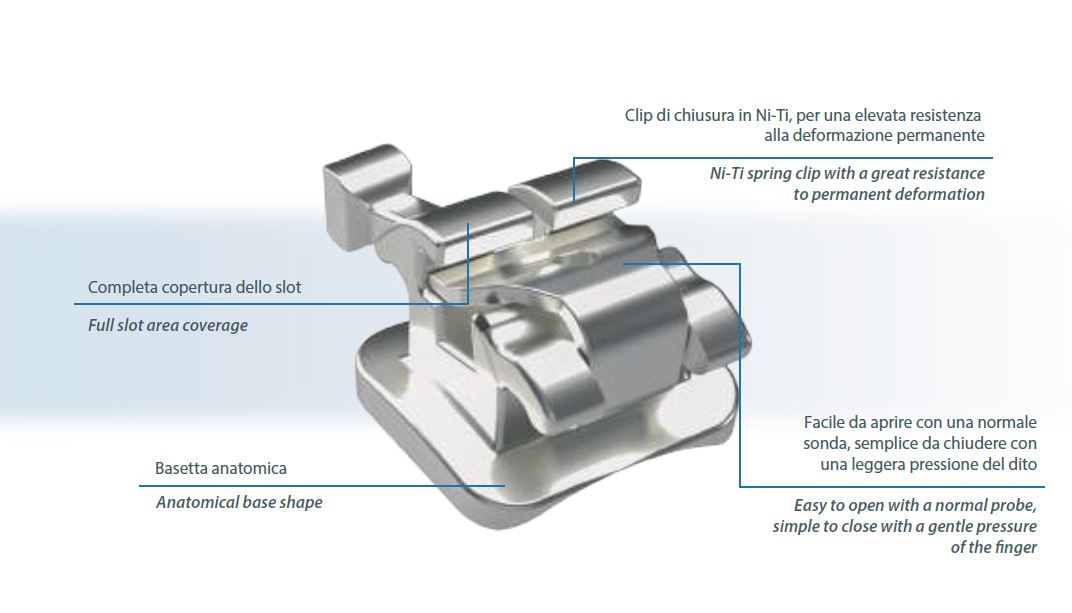 Clip di chiusura in Ni-Ti, per una elevata resistenza alla deformazione permanente

Ni-Ti spring clip with a great resistance to permanent deformation

Completa copertura dello slot

Full slot area coverage

Facile da aprire con una normale sonda, semplice da chiudere con una leggera pressione del dito

Easy to open with a normal probe, simple to close with a gentle pressure of the finger

Basetta anatomica

Anatomical base shape