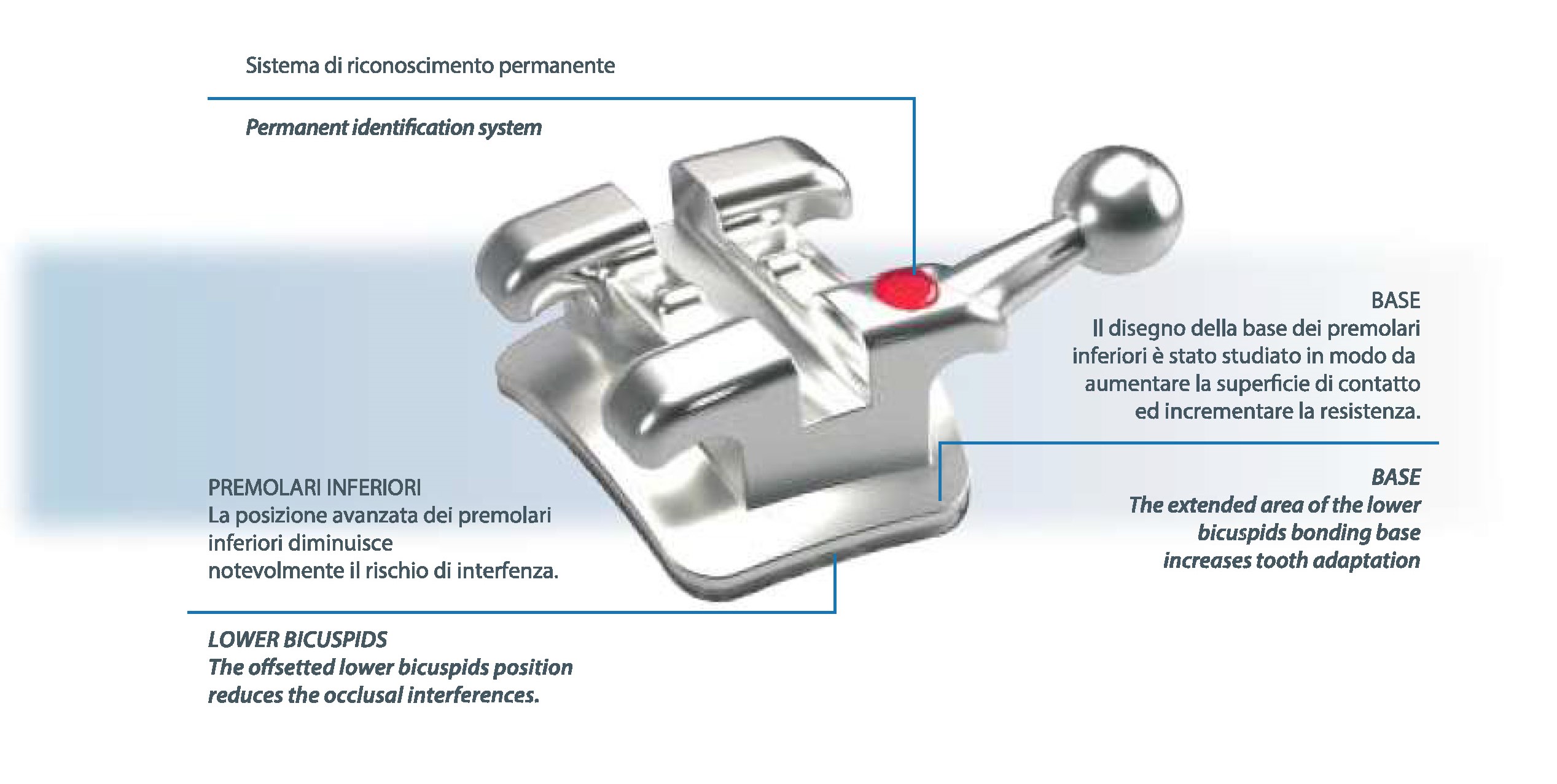 Sistema di riconoscimento permanente

Permanent identification system

BASE
Il disegno della base dei premolari inferiori è stato studiato in modo da aumentare la superficie di contatto ed incrementare la resistenza.

BASE
The extended area of the lower bicuspids bonding base increases tooth adaptation

PREMOLARI INFERIORI
La posizione avanzata dei premolari inferiori diminuisce notevolmente il rischio di interfenza.

LOWER BICUSPIDS
The offsetted lower bicuspids position reduces the occlusal interferences.